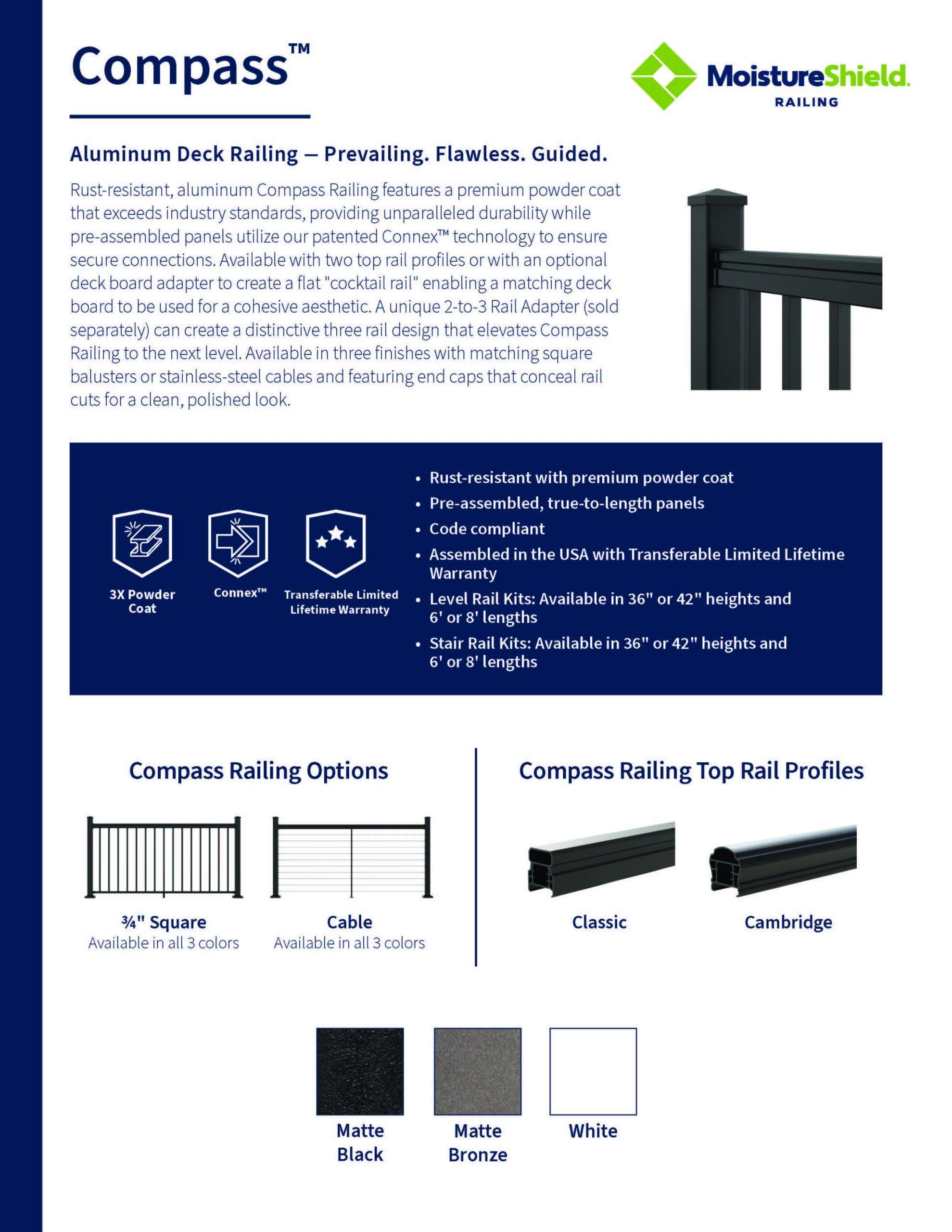 Compass™

MoistureShield.
RAILING

Aluminum Deck Railing — Prevailing. Flawless. Guided.

Rust-resistant, aluminum Compass Railing features a premium powder coat that exceeds industry standards, providing unparalleled durability while pre-assembled panels utilize our patented Connex™ technology to ensure secure connections. Available with two top rail profiles or with an optional deck board adapter to create a flat "cocktail rail" enabling a matching deck board to be used for a cohesive aesthetic. A unique 2-to-3 Rail Adapter (sold separately) can create a distinctive three rail design that elevates Compass Railing to the next level. Available in three finishes with matching square balusters or stainless-steel cables and featuring end caps that conceal rail cuts for a clean, polished look.

3X Powder Coat

Connex™

Transferable Limited Lifetime Warranty

• Rust-resistant with premium powder coat
• Pre-assembled, true-to-length panels
• Code compliant
• Assembled in the USA with Transferable Limited Lifetime Warranty
• Level Rail Kits: Available in 36" or 42" heights and 6' or 8' lengths
• Stair Rail Kits: Available in 36" or 42" heights and 6' or 8' lengths

Compass Railing Options

¾" Square
Available in all 3 colors

Cable
Available in all 3 colors

Compass Railing Top Rail Profiles

Classic

Cambridge

Matte Black

Matte Bronze

White